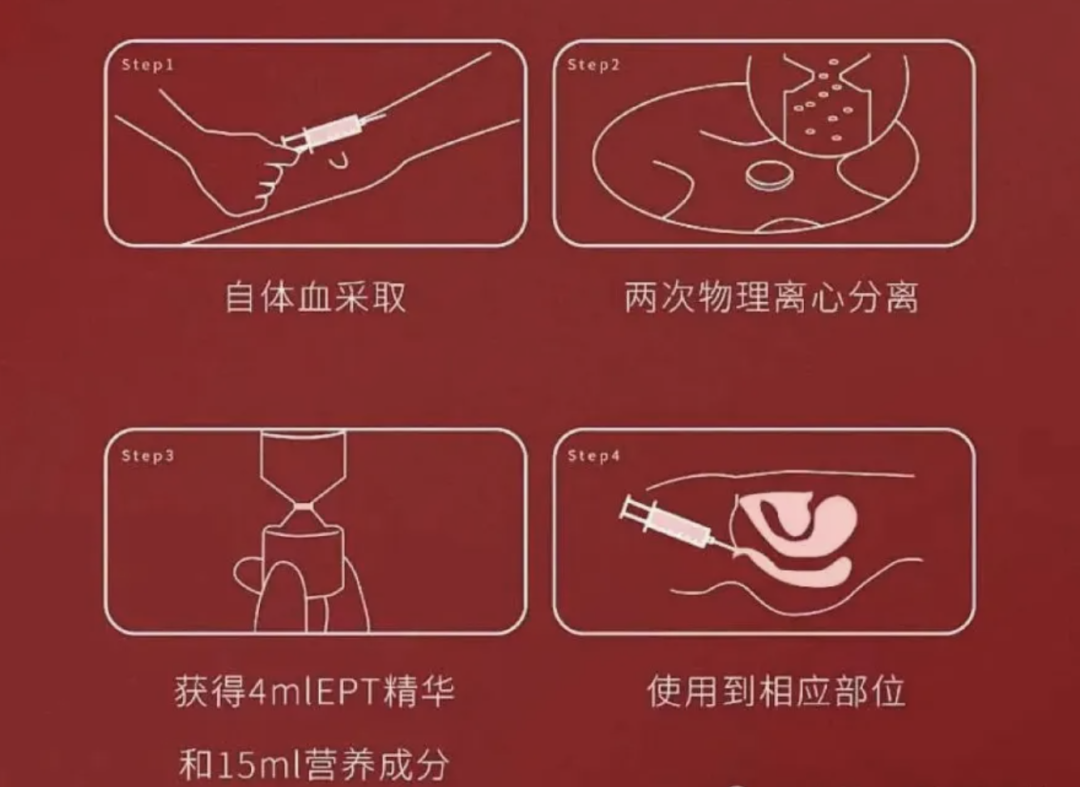 Step1

自体血采取

Step2

两次物理离心分离

Step3

获得4mlEPT精华

和15ml营养成分

Step4

使用到相应部位