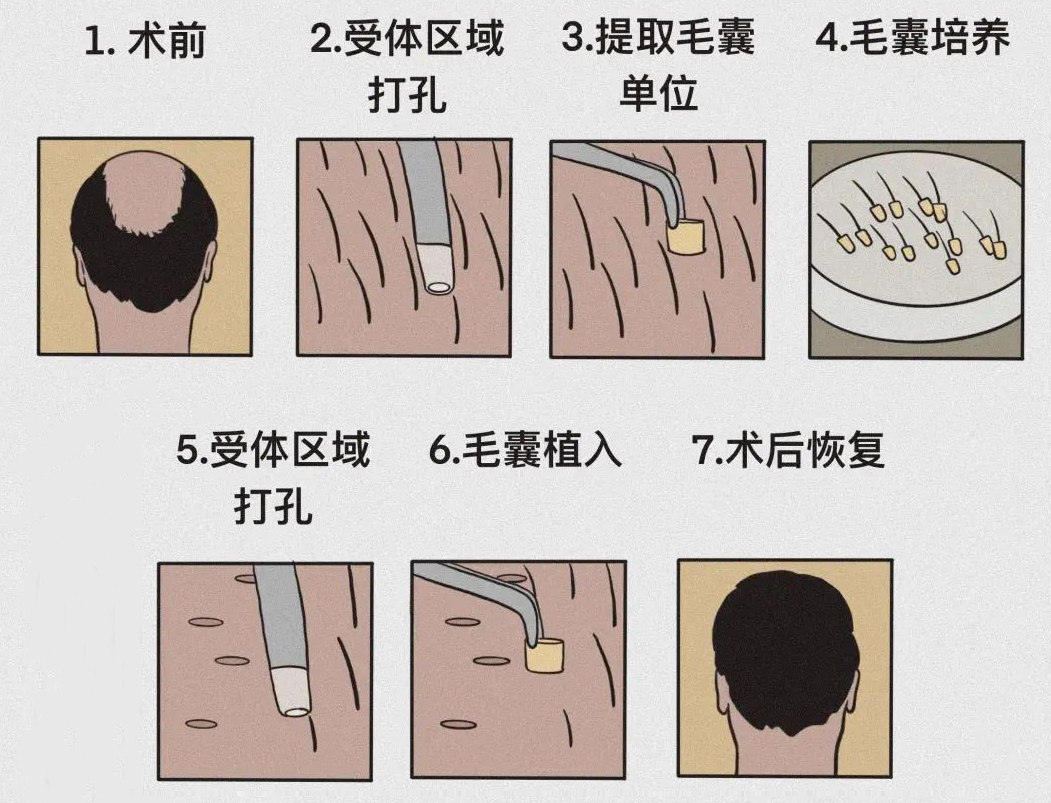 1. 术前

2.受体区域打孔

3.提取毛囊单位

4.毛囊培养

5.受体区域打孔

6.毛囊植入

7.术后恢复